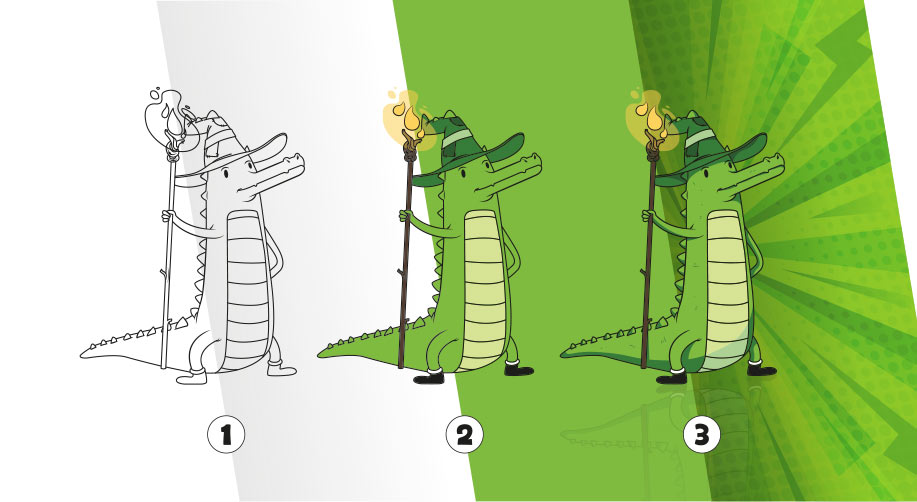 1

2

3